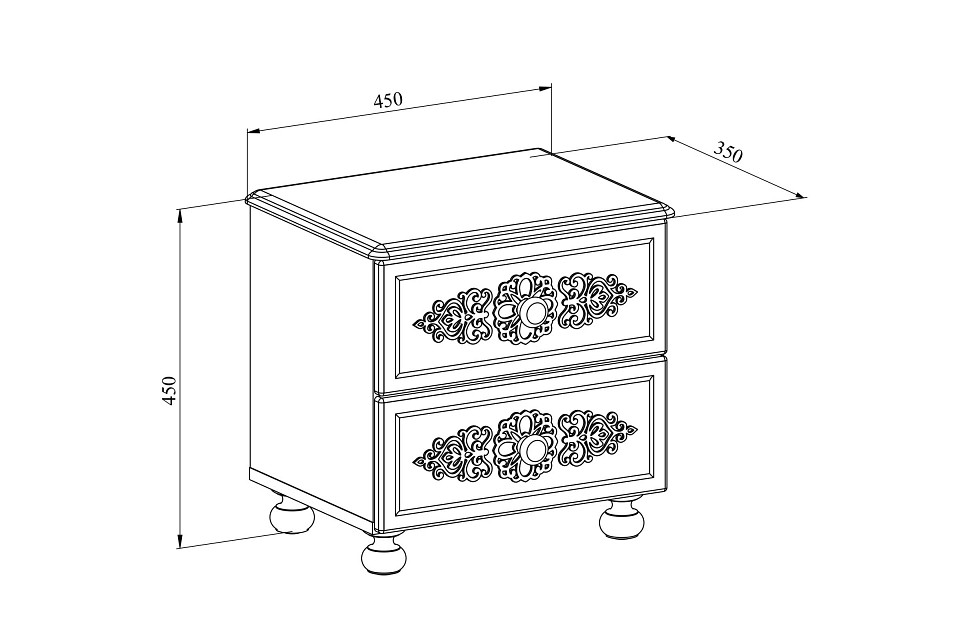 450
350
450