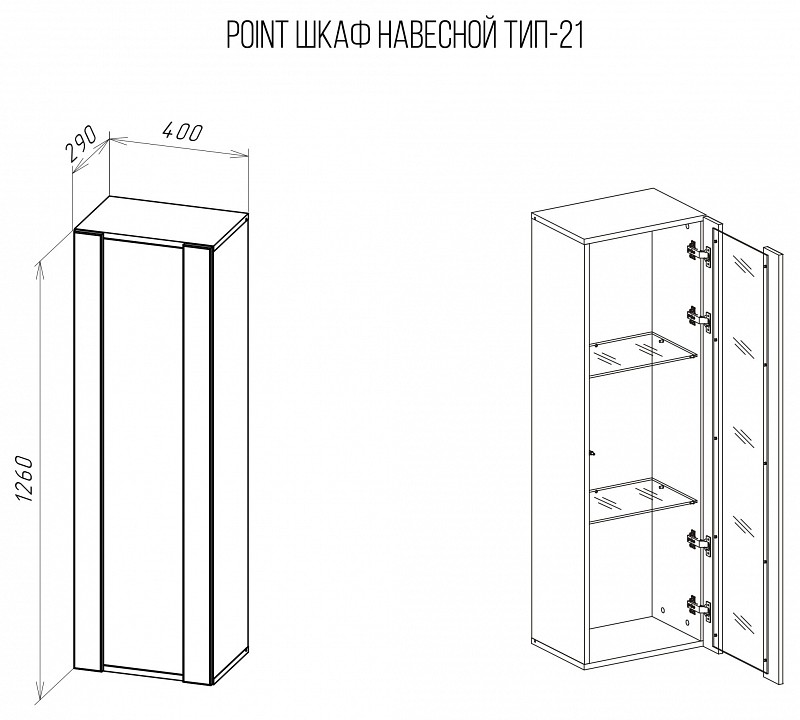 POINT ШКАФ НАВЕСНОЙ ТИП-21

290

400

1260