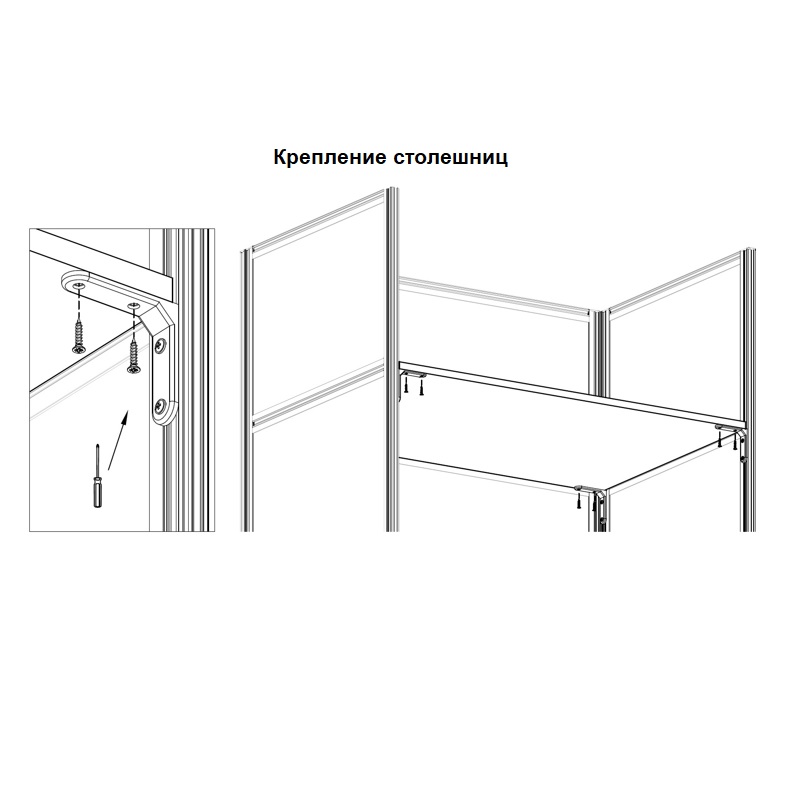 Крепление столешниц