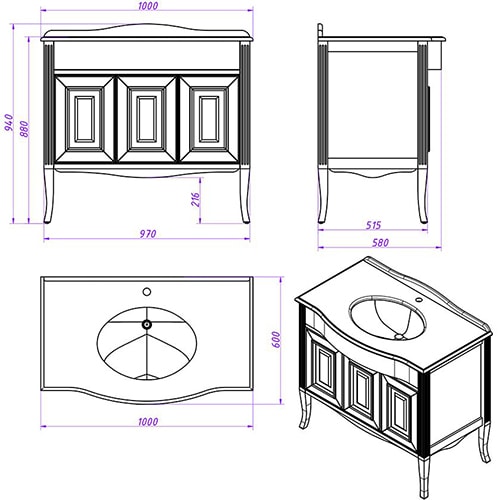 1000
940
880
216
970
515
580
600
1000