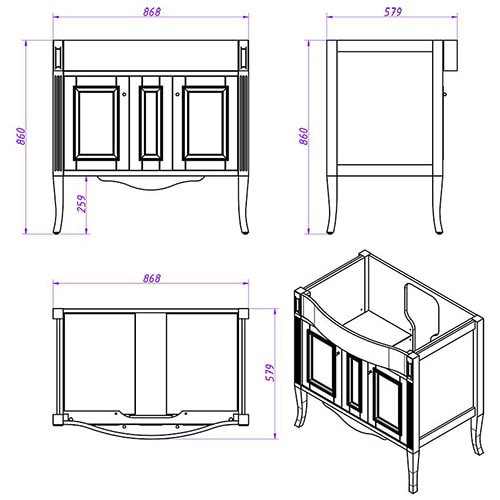 868

579

860

259

860

868

579