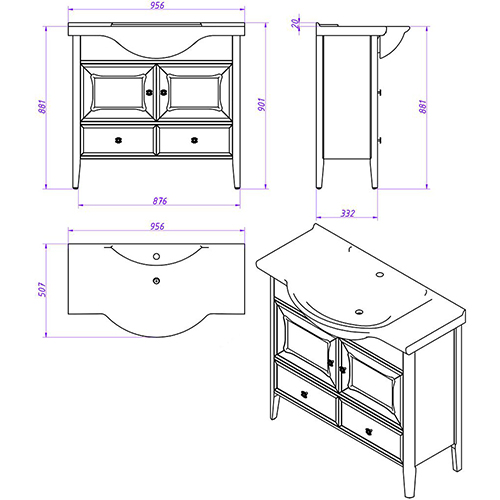 956

881

901

876

20

881

332

956

507