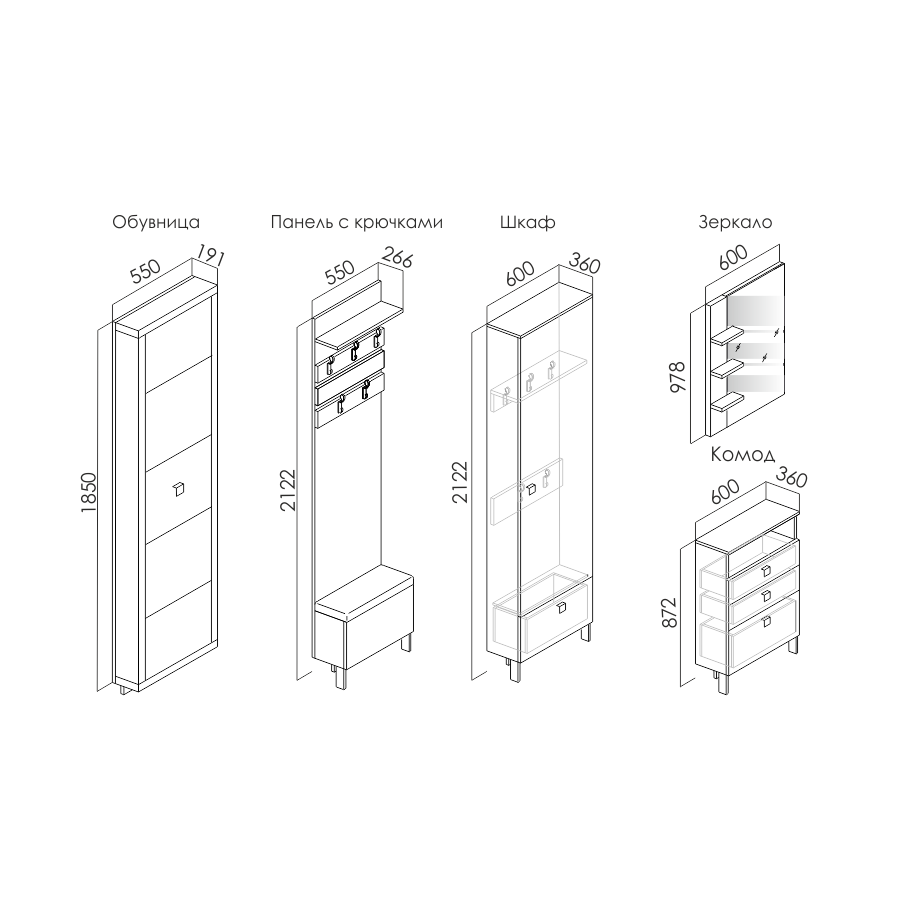 Обувница
550
191
1850

Панель с крючками
550
266
2122

Шкаф
600
360
2122

Зеркало
600
978

Комод
600
360
872