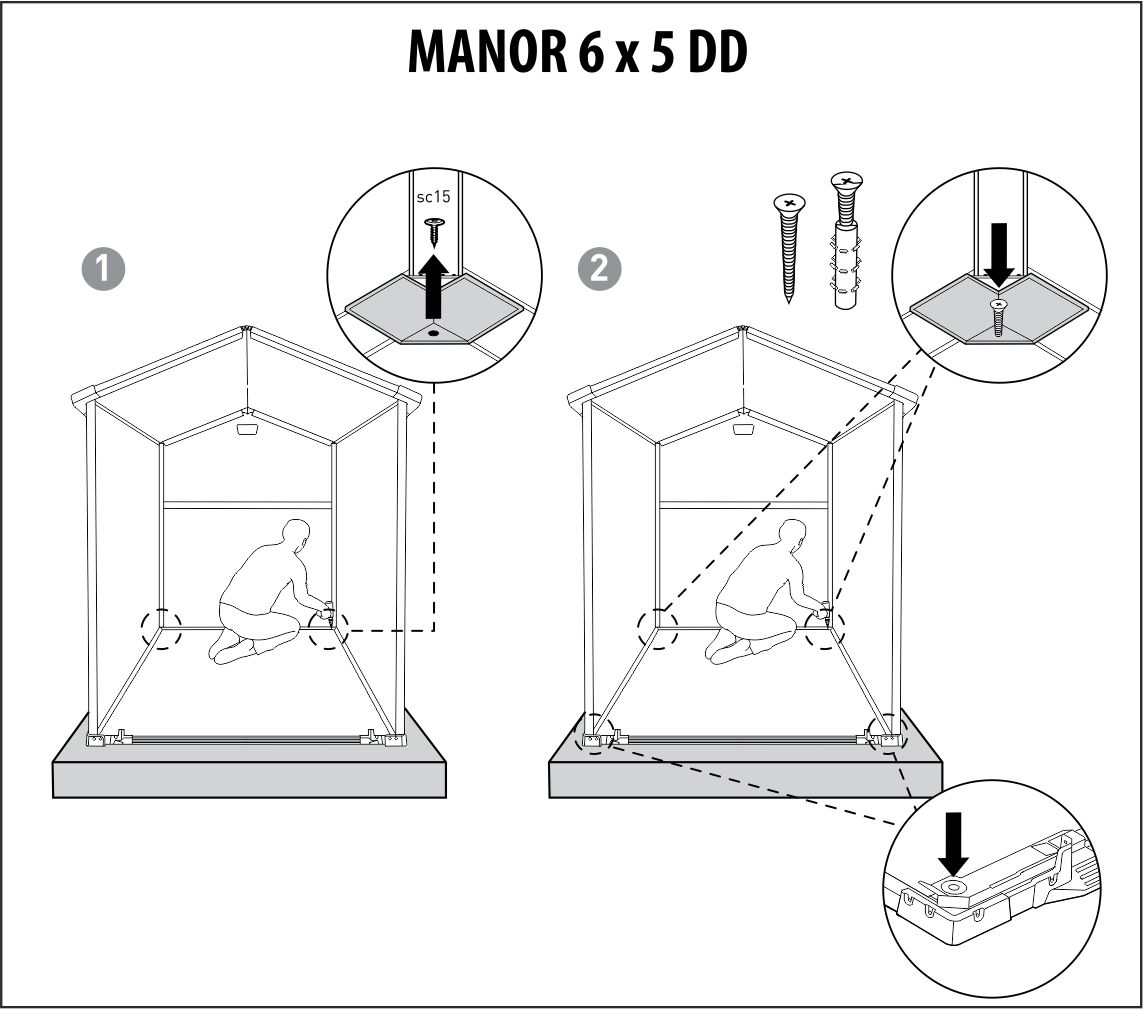 MANOR 6 x 5 DD

1

sc15

2