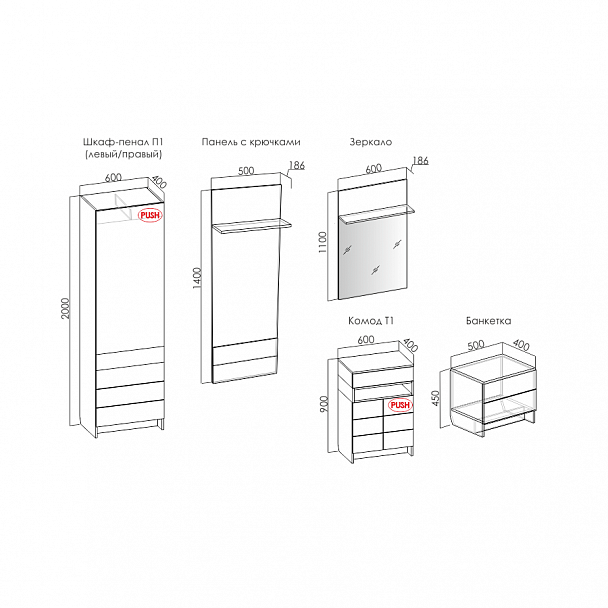 Шкаф-пенал П1
(левый/правый)

600
400
PUSH
2000

Панель с крючками

500
186
1400

Зеркало

600
186
1100

Комод Т1

600
400
PUSH
900

Банкетка

500
400
450