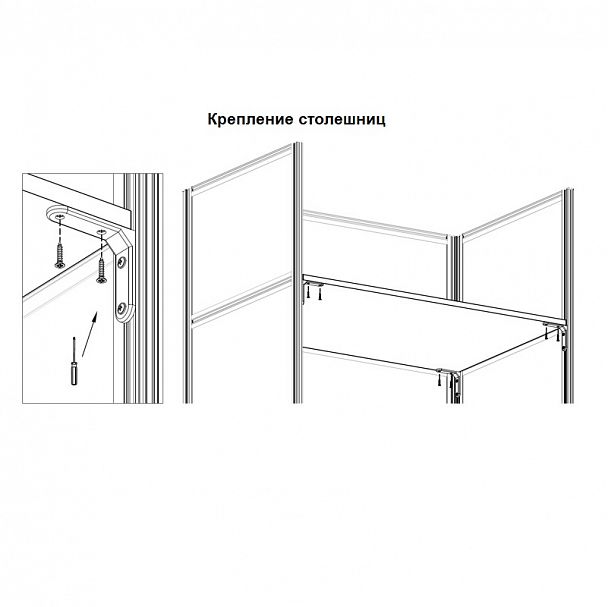 Крепление столешниц