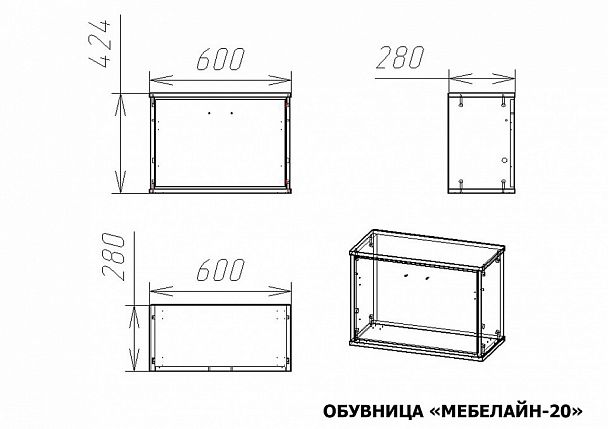 424

600

280

280

600

ОБУВНИЦА «МЕБЕЛАЙН-20»