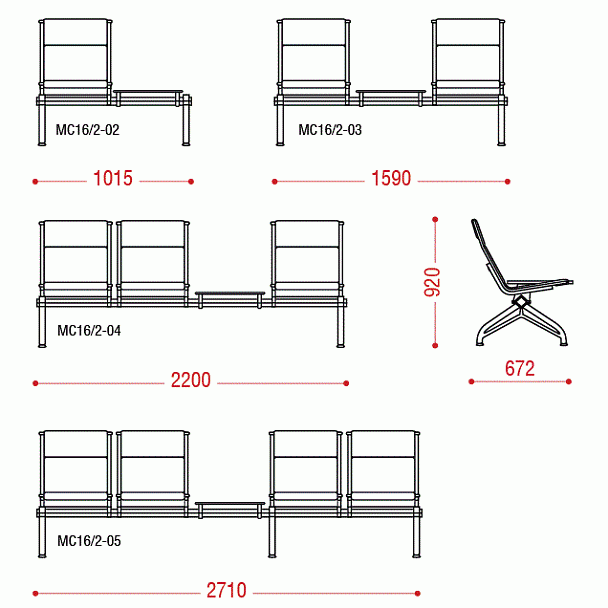 MC16/2-02

1015

MC16/2-03

1590

MC16/2-04

2200

920

672

MC16/2-05

2710