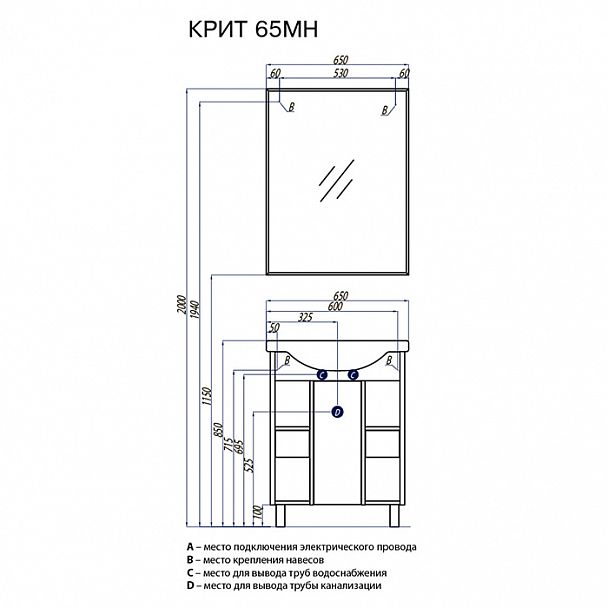 КРИТ 65МН

650
60 530 60
B
B

2000
1940
1150
850
715
695
525
100

650
600
325
50
B
B
C
C
D

A – место подключения электрического провода
B – место крепления навесов
C – место для вывода труб водоснабжения
D – место для вывода трубы канализации