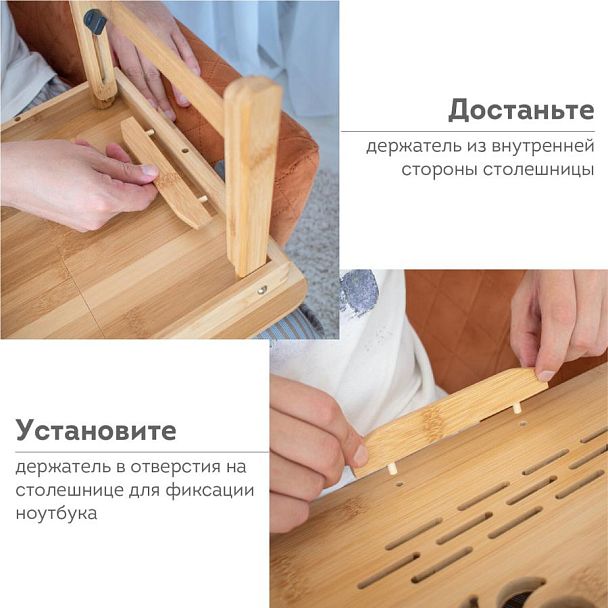 Достаньте

держатель из внутренней стороны столешницы

Установите

держатель в отверстия на столешнице для фиксации ноутбука