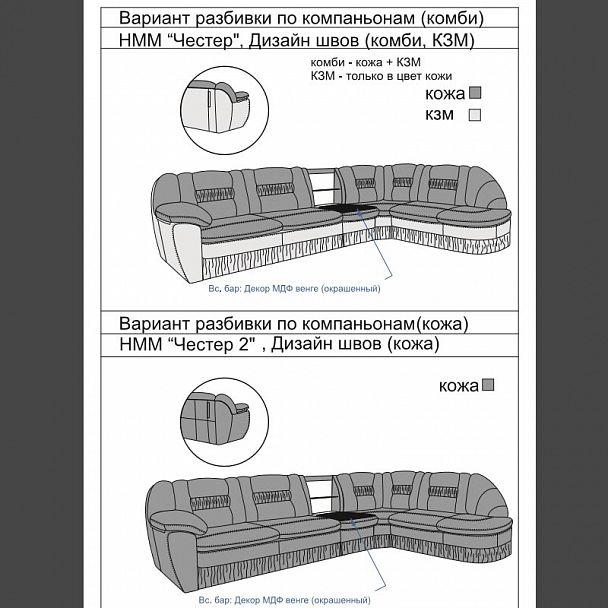 Вариант разбивки по компаньонам (комби)

НММ "Честер", Дизайн швов (комби, КЗМ)

комби - кожа + КЗМ
КЗМ - только в цвет кожи

кожа

кзм

Вс. бар: Декор МДФ венге (окрашенный)

Вариант разбивки по компаньонам(кожа)

НММ "Честер 2" , Дизайн швов (кожа)

кожа

Вс. бар: Декор МДФ венге (окрашенный)