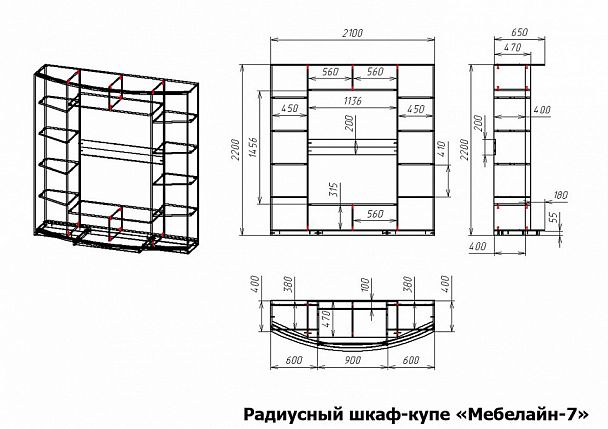 2100
560
560
1136
450
450
200
2200
1456
410
315
560

650
470
400
200
2200
180
55
400

400
380
100
380
400
470
600
900
600

Радиусный шкаф-купе «Мебелайн-7»