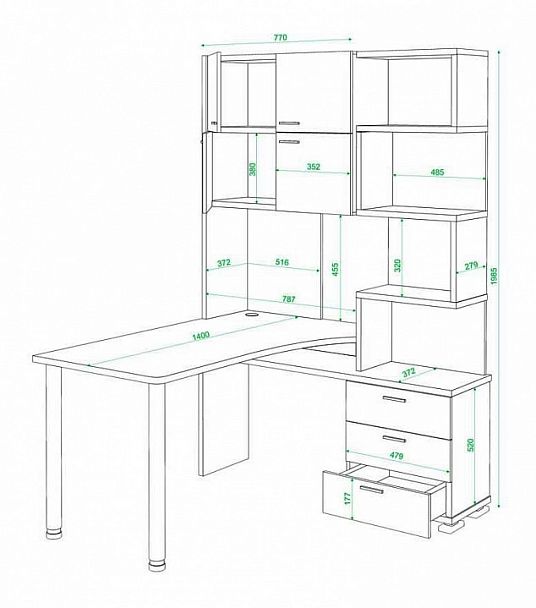 770
380
352
485
372
516
455
320
279
1985
787
1400
372
520
479
177