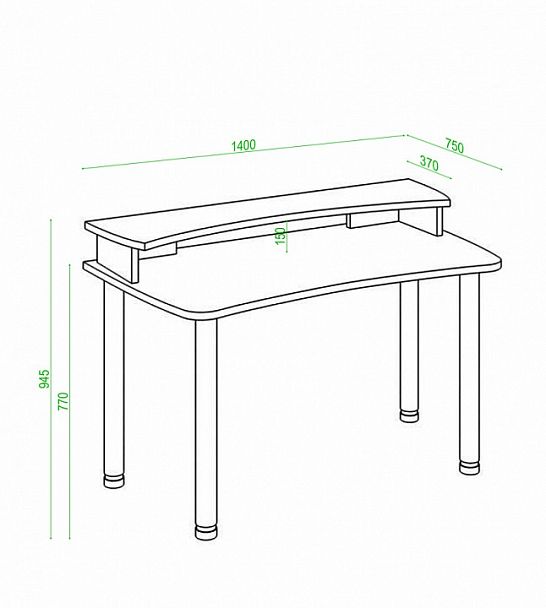 1400
750
370
150
945
770