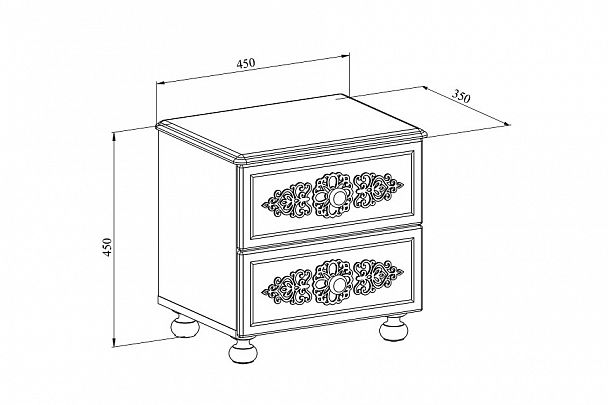 450

350

450