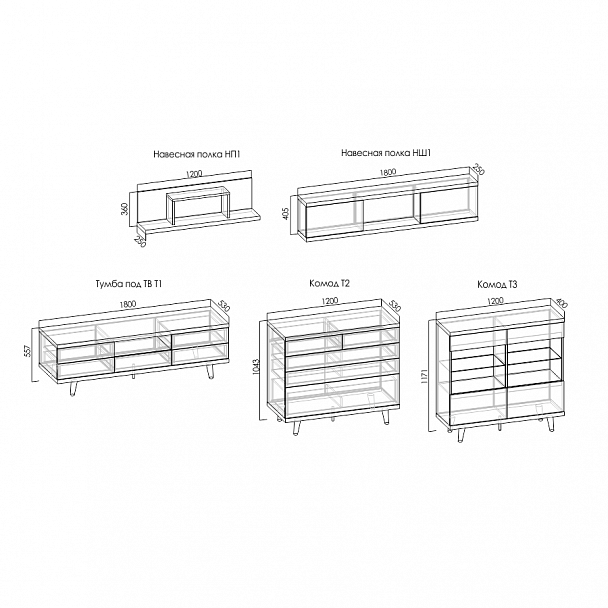 Навесная полка НП1

1200

360

250

Навесная полка НШ1

1800

250

405

Тумба под ТВ Т1

1800

530

557

Комод Т2

1200

530

1043

Комод Т3

1200

400

1171