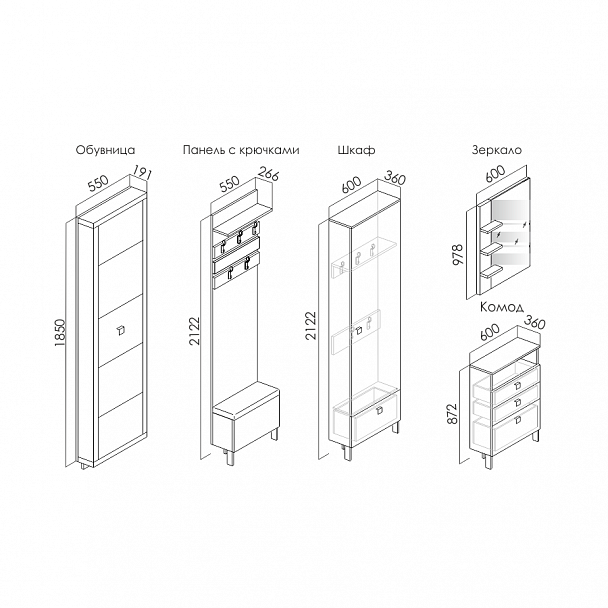 Обувница
550
191
1850

Панель с крючками
550
266
2122

Шкаф
600
360
2122

Зеркало
600
978

Комод
600
360
872