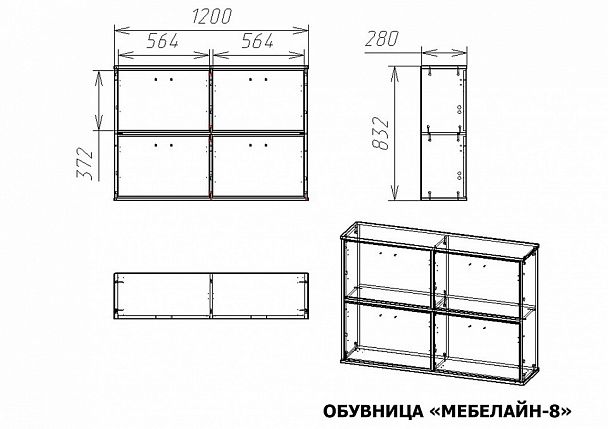 1200
564
564
372
280
832
ОБУВНИЦА «МЕБЕЛАЙН-8»