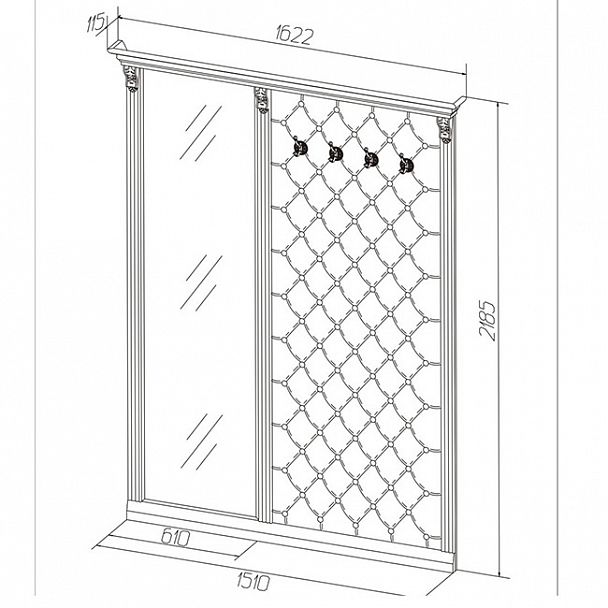 115
1622
2185
610
1510