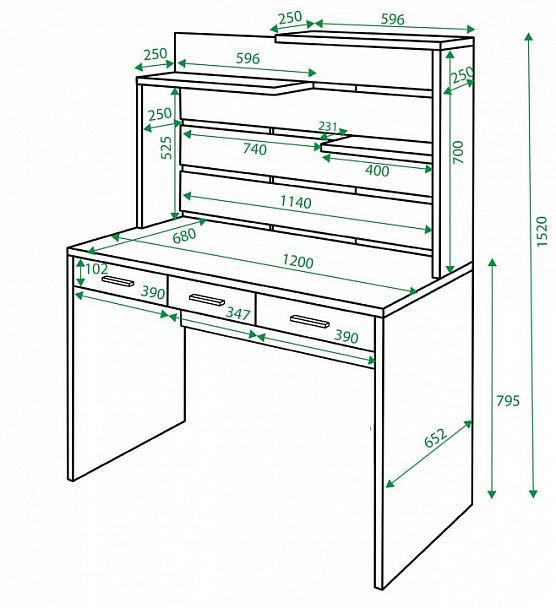 250
596
250
596
250
250
231
525
740
700
400
1140
1520
680
1200
102
390
347
390
795
652