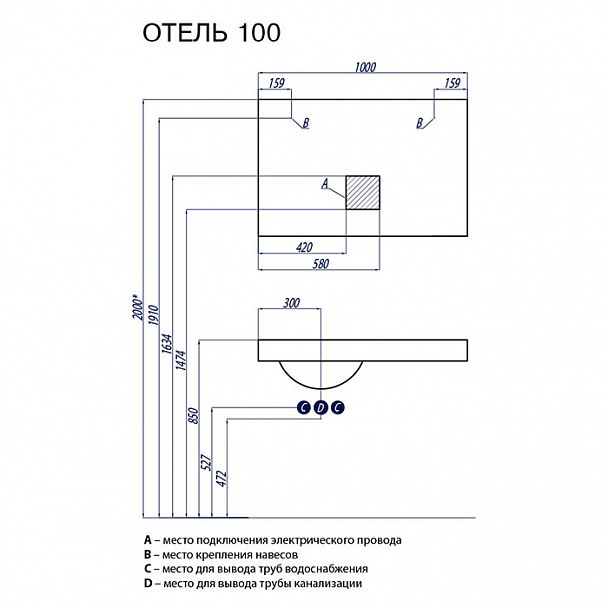 ОТЕЛЬ 100

1000
159
159
B
B
A
420
580
300
2000*
1910
1634
1474
850
527
472
C D C

A – место подключения электрического провода
B – место крепления навесов
C – место для вывода труб водоснабжения
D – место для вывода трубы канализации