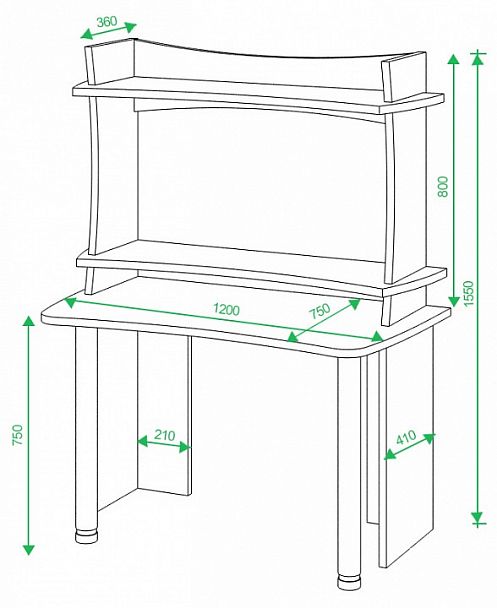 360
800
1550
1200
750
750
210
410