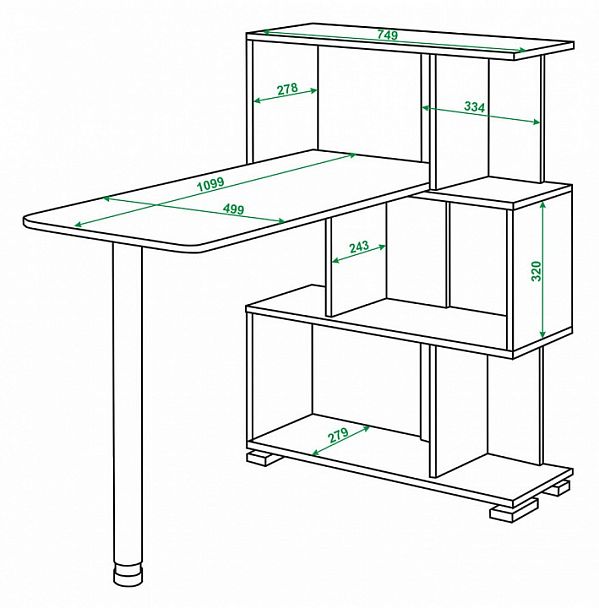 749
278
334
1099
499
243
320
279