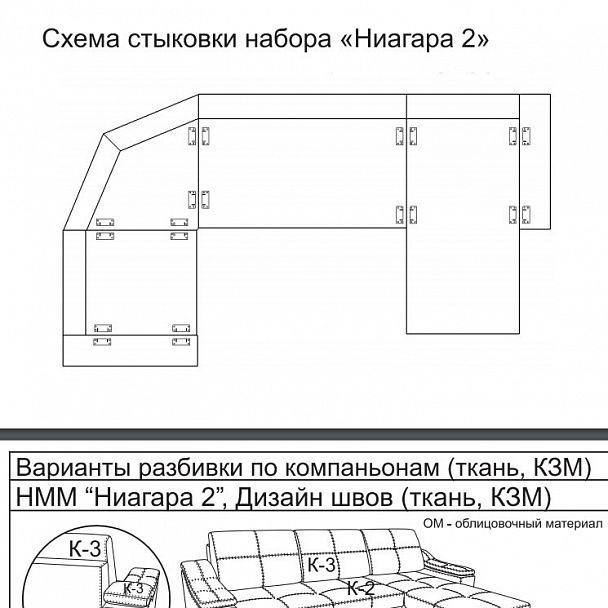 Схема стыковки набора «Ниагара 2»

Варианты разбивки по компаньонам (ткань, КЗМ)
НММ “Ниагара 2”, Дизайн швов (ткань, КЗМ)

ОМ - облицовочный материал

К-3
К-3
К-3
К-2