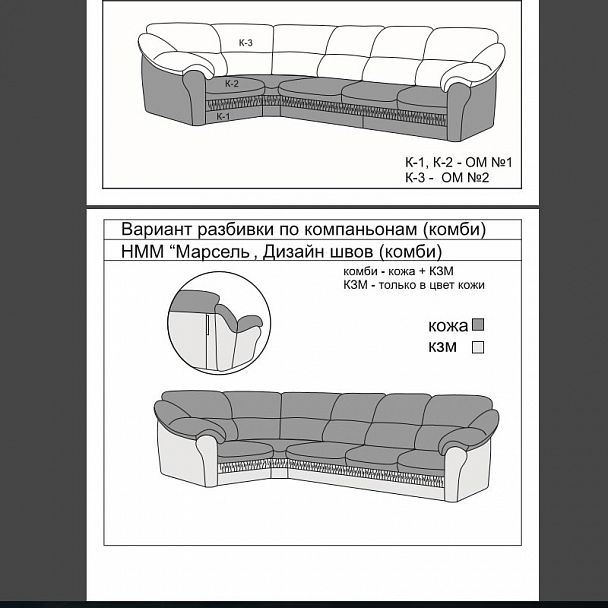 К-3
К-2
К-1

К-1, К-2 - ОМ №1
К-3 - ОМ №2

Вариант разбивки по компаньонам (комби)
НММ “Марсель , Дизайн швов (комби)

комби - кожа + КЗМ
КЗМ - только в цвет кожи

кожа
кзм