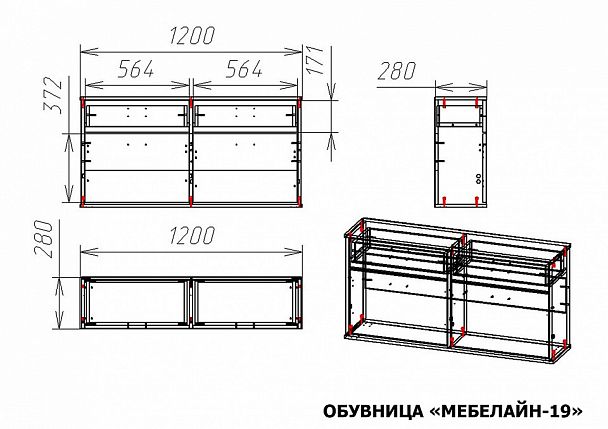 1200
564
564
171
372
280
280
1200
ОБУВНИЦА «МЕБЕЛАЙН-19»