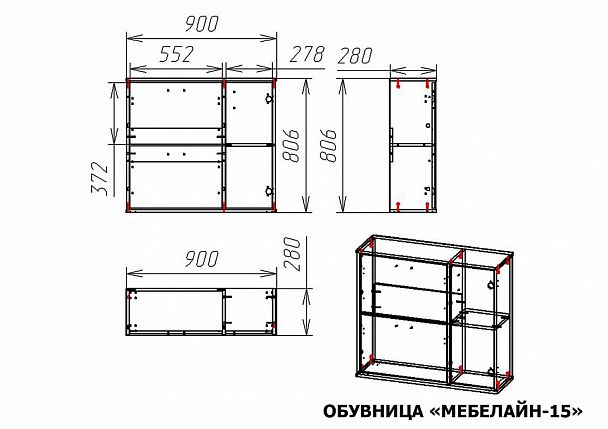 900
552
278
280
372
806
806
900
280
ОБУВНИЦА «МЕБЕЛАЙН-15»