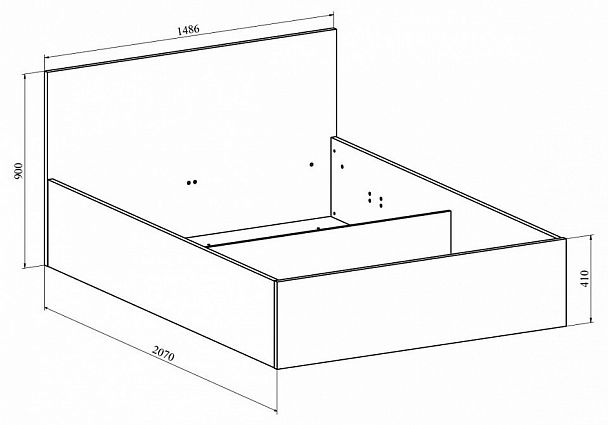 1486

900

410

2070