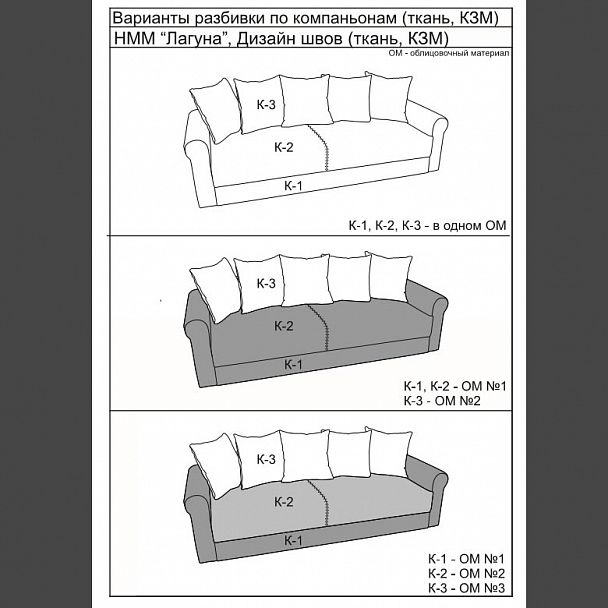 Варианты разбивки по компаньонам (ткань, КЗМ)
НММ "Лагуна", Дизайн швов (ткань, КЗМ)
ОМ - облицовочный материал

К-3
К-2
К-1
К-1, К-2, К-3 - в одном ОМ

К-3
К-2
К-1
К-1, К-2 - ОМ №1
К-3 - ОМ №2

К-3
К-2
К-1
К-1 - ОМ №1
К-2 - ОМ №2
К-3 - ОМ №3