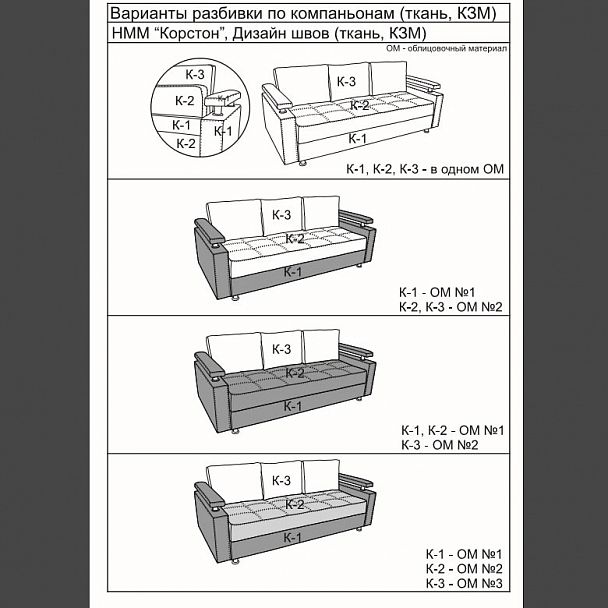 Варианты разбивки по компаньонам (ткань, КЗМ)
НММ "Корстон", Дизайн швов (ткань, КЗМ)
ОМ - облицовочный материал

К-3
К-2
К-1
К-1
К-1
К-2

К-3
К-2
К-1
К-1, К-2, К-3 - в одном ОМ

К-3
К-2
К-1
К-1 - ОМ №1
К-2, К-3 - ОМ №2

К-3
К-2
К-1
К-1, К-2 - ОМ №1
К-3 - ОМ №2

К-3
К-2
К-1
К-1 - ОМ №1
К-2 - ОМ №2
К-3 - ОМ №3