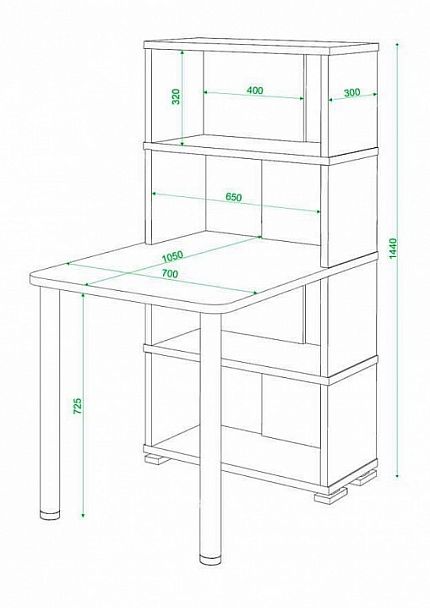 320
400
300
650
1440
1050
700
725