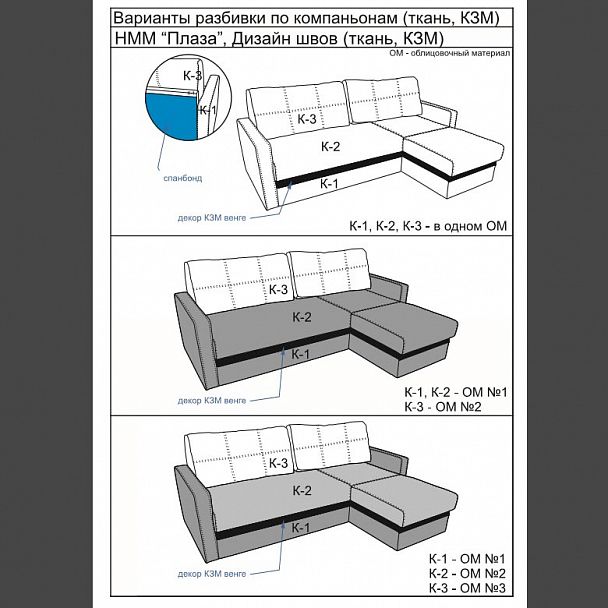 Варианты разбивки по компаньонам (ткань, КЗМ)
НММ “Плаза”, Дизайн швов (ткань, КЗМ)

ОМ - облицовочный материал

К-3
К-1
спанбонд
К-3
К-2
К-1
декор КЗМ венге
К-1, К-2, К-3 - в одном ОМ

К-3
К-2
К-1
декор КЗМ венге
К-1, К-2 - ОМ №1
К-3 - ОМ №2

К-3
К-2
К-1
декор КЗМ венге
К-1 - ОМ №1
К-2 - ОМ №2
К-3 - ОМ №3