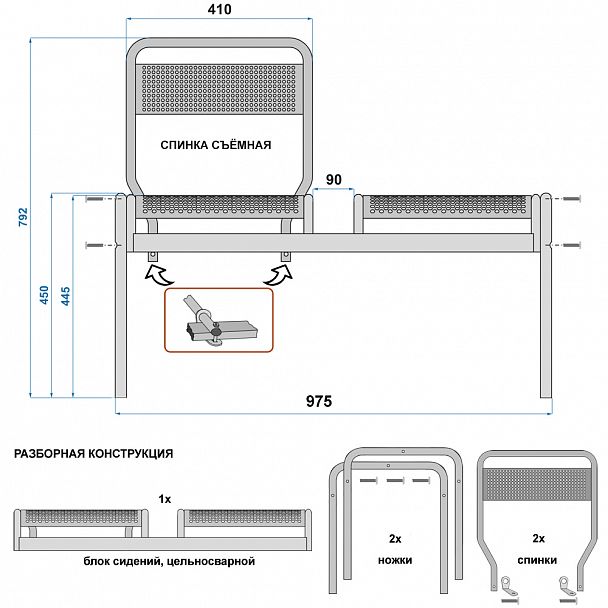 410

СПИНКА СЪЁМНАЯ

90

792

450

445

975

РАЗБОРНАЯ КОНСТРУКЦИЯ

1x

блок сидений, цельносварной

2x
ножки

2x
спинки