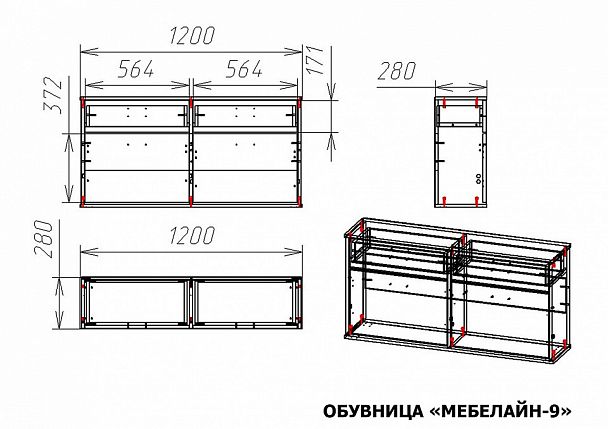 1200
564
564
171
372
280
280
1200
ОБУВНИЦА «МЕБЕЛАЙН-9»