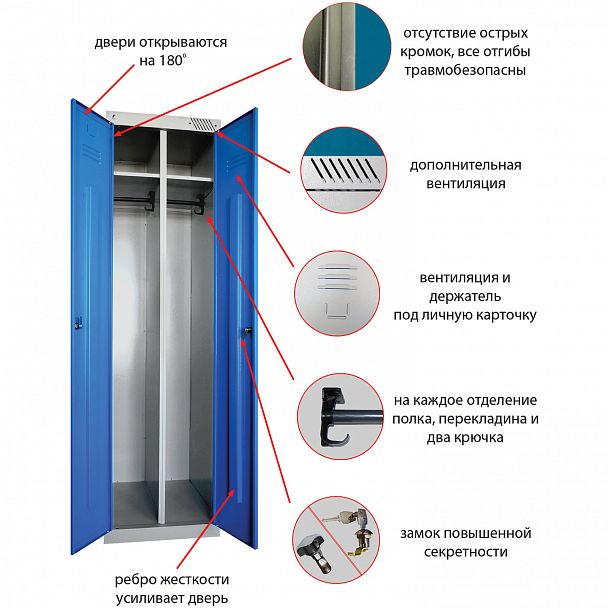 двери открываются на 180°

отсутствие острых кромок, все отгибы травмобезопасны

дополнительная вентиляция

вентиляция и держатель под личную карточку

на каждое отделение полка, перекладина и два крючка

замок повышенной секретности

ребро жесткости усиливает дверь