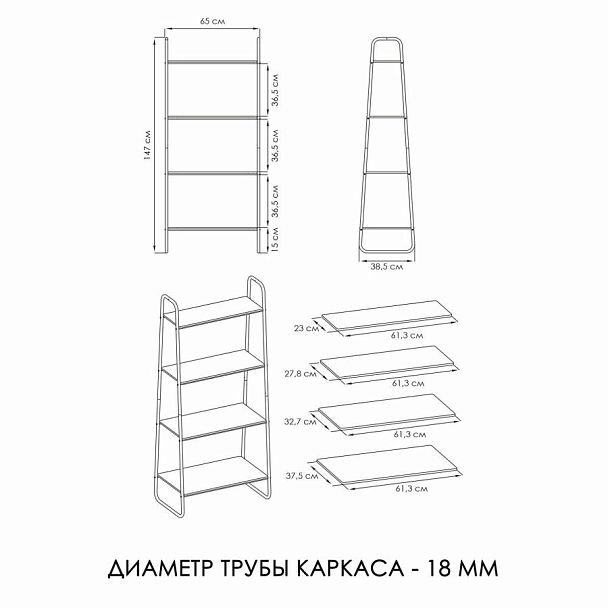 65 см

147 см

36,5 см

36,5 см

36,5 см

15 см

38,5 см

23 см

61,3 см

27,8 см

61,3 см

32,7 см

61,3 см

37,5 см

61,3 см

ДИАМЕТР ТРУБЫ КАРКАСА - 18 ММ