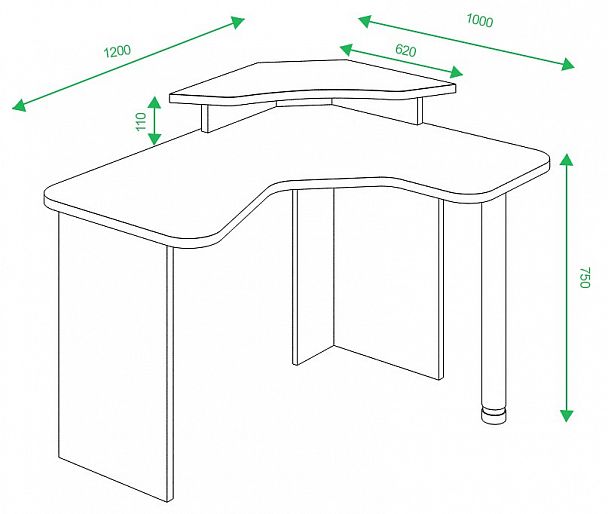 1200

1000

620

110

750