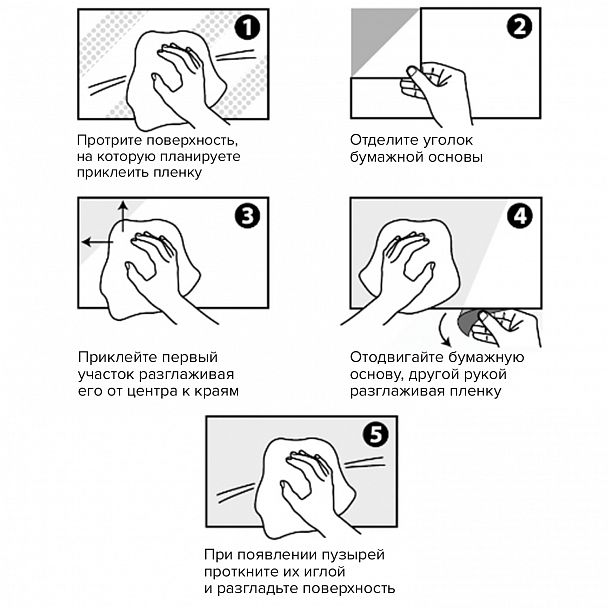 1

Протрите поверхность, на которую планируете приклеить пленку

2

Отделите уголок бумажной основы

3

Приклейте первый участок разглаживая его от центра к краям

4

Отодвигайте бумажную основу, другой рукой разглаживая пленку

5

При появлении пузырей проткните их иглой и разгладьте поверхность