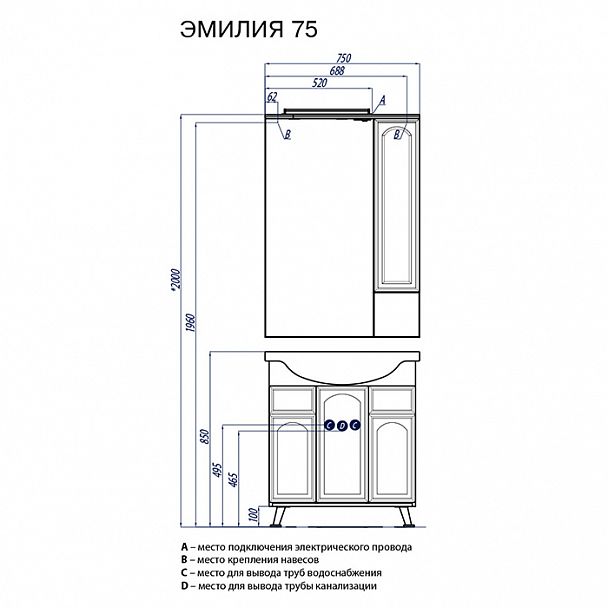 ЭМИЛИЯ 75

750
688
520
62
A
B
B
*2000
1960
850
495
465
100
C
D
C

A – место подключения электрического провода
B – место крепления навесов
C – место для вывода труб водоснабжения
D – место для вывода трубы канализации