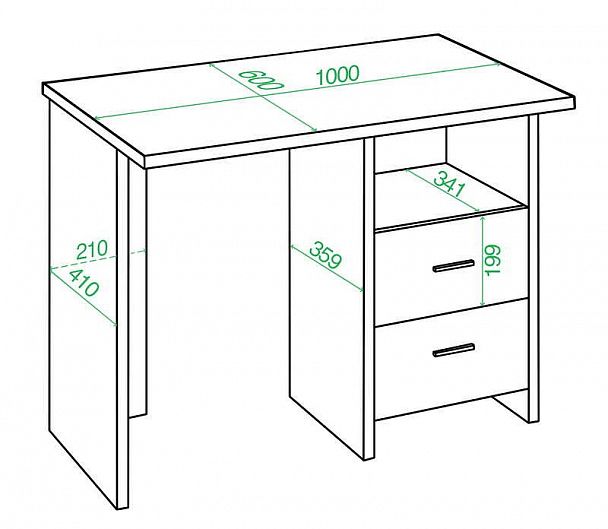 600
1000
341
210
410
359
199