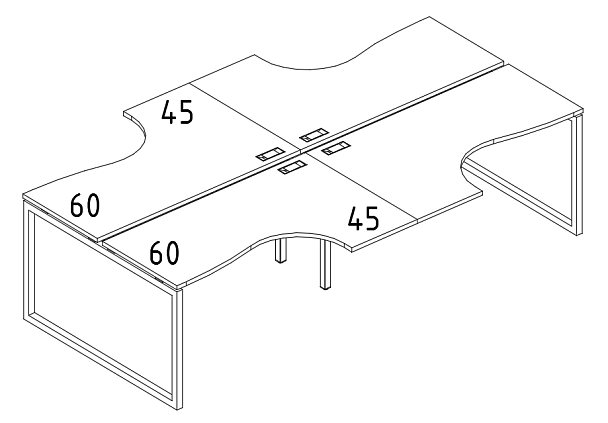 45
60
60
45