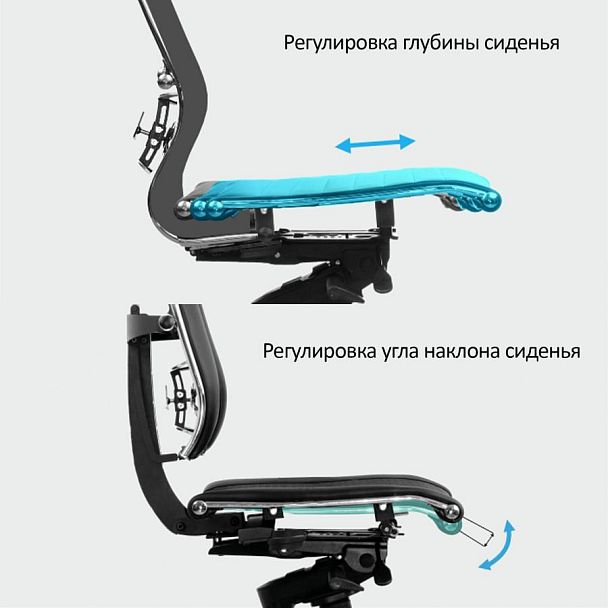 Регулировка глубины сиденья

Регулировка угла наклона сиденья