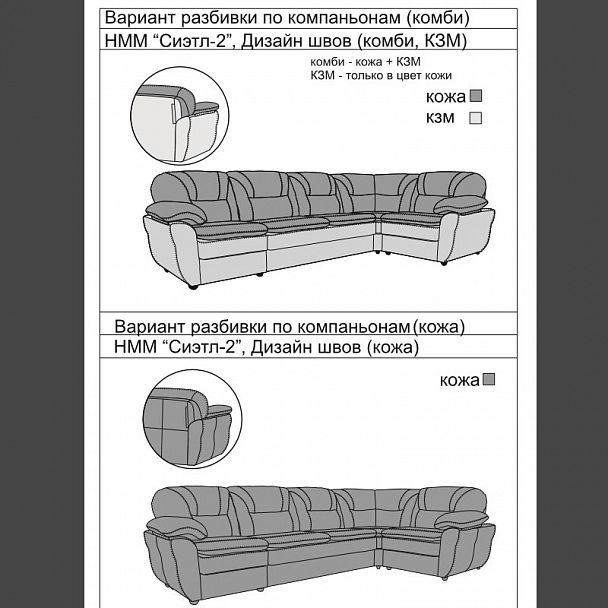 Вариант разбивки по компаньонам (комби)
НММ “Сиэтл-2”, Дизайн швов (комби, КЗМ)

комби - кожа + КЗМ
КЗМ - только в цвет кожи

кожа
кзм

Вариант разбивки по компаньонам (кожа)
НММ “Сиэтл-2”, Дизайн швов (кожа)

кожа