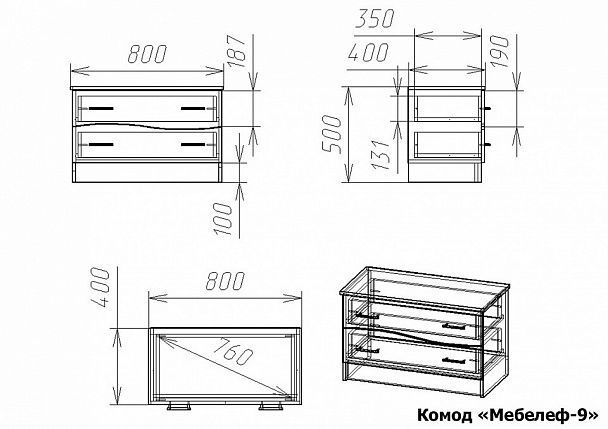 800
187
100
350
400
190
500
131
400
800
760
Комод «Мебелеф-9»