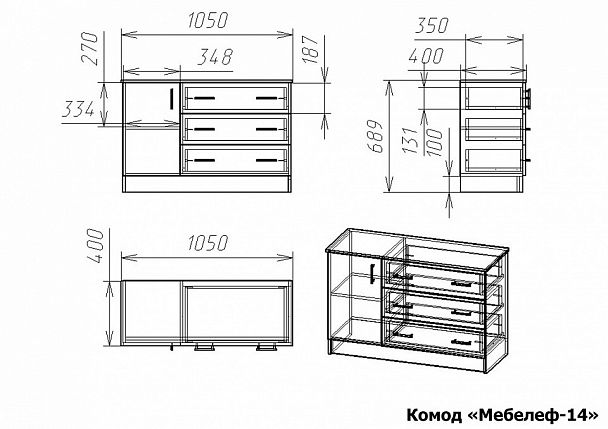 1050
270
348
187
334
350
400
689
131
100
400
1050
Комод «Мебелеф-14»