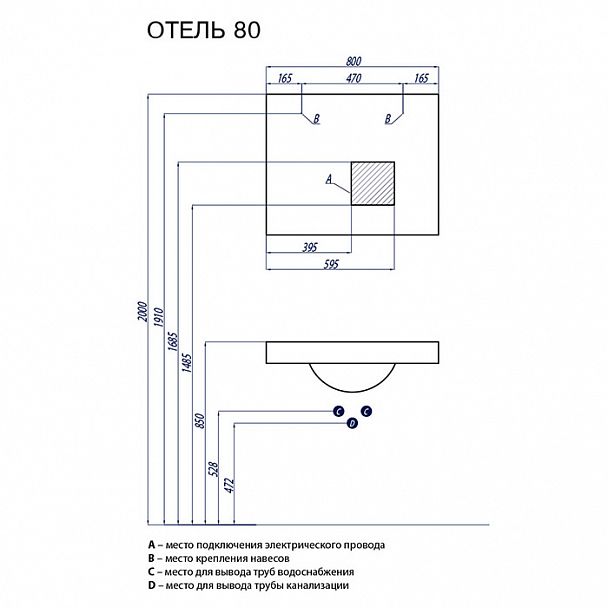 ОТЕЛЬ 80

800
165
470
165
B
B
A
395
595
2000
1910
1685
1485
850
528
472
C
C
D

A – место подключения электрического провода
B – место крепления навесов
C – место для вывода труб водоснабжения
D – место для вывода трубы канализации